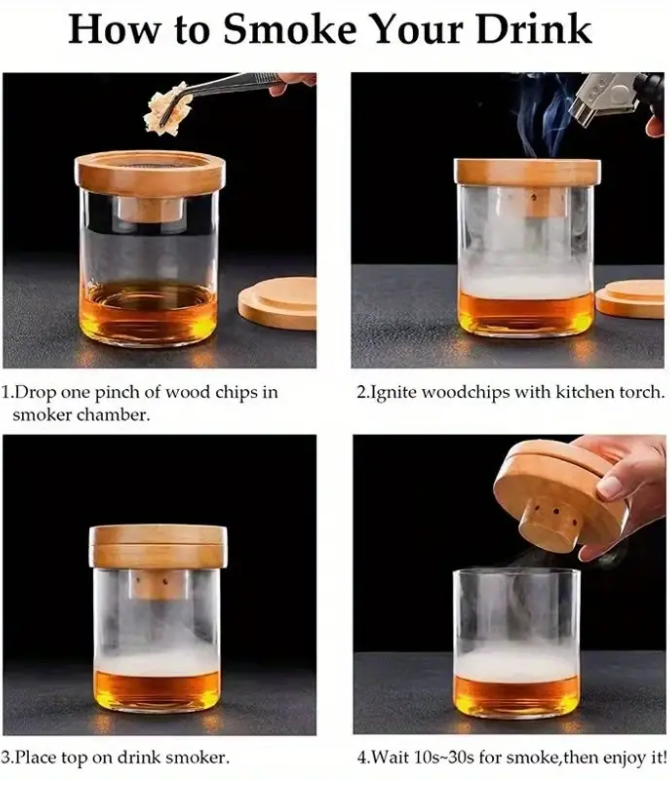 How to Smoke Your Drink

1.Drop one pinch of wood chips in smoker chamber.

2.Ignite woodchips with kitchen torch.

3.Place top on drink smoker.

4.Wait 10s~30s for smoke,then enjoy it!